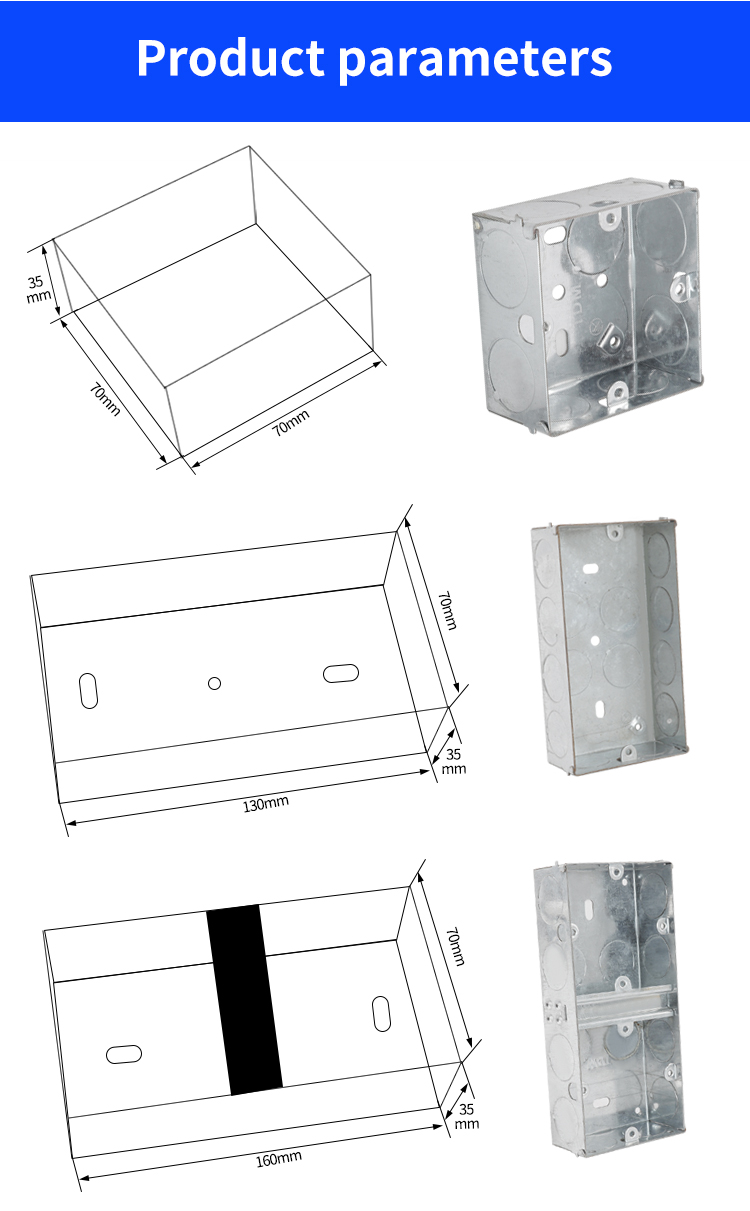 Product parameters

35 mm
70mm
70mm

70mm
35 mm
130mm

70mm
35 mm
160mm